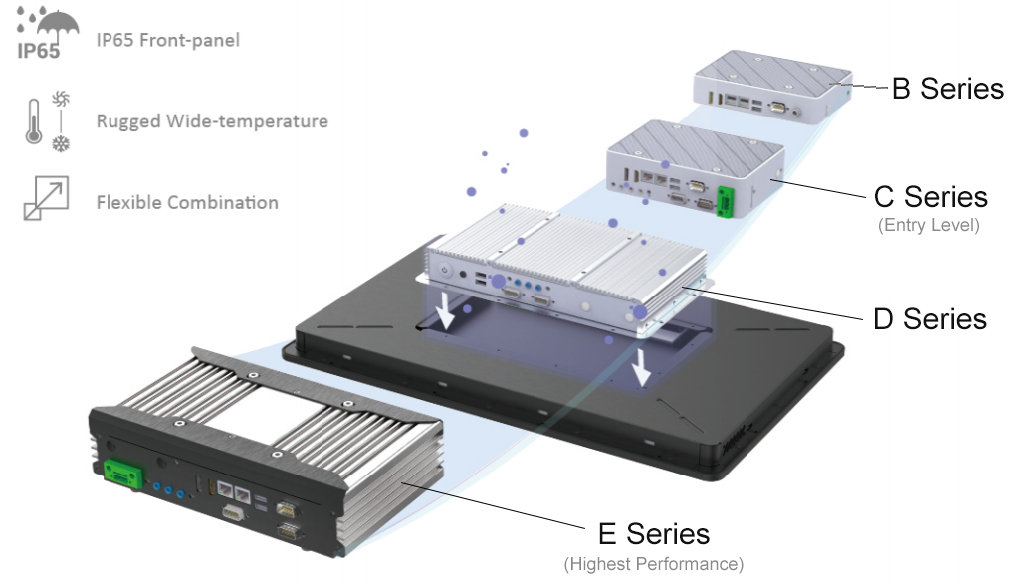 IP65

IP65 Front-panel

Rugged Wide-temperature

Flexible Combination

B Series

C Series
(Entry Level)

D Series

E Series
(Highest Performance)